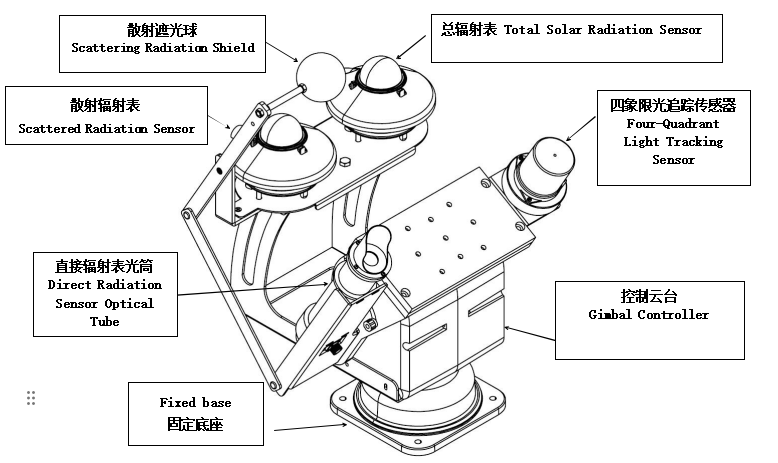 散射遮光球
Scattering Radiation Shield

总辐射表 Total Solar Radiation Sensor

散射辐射表
Scattered Radiation Sensor

四象限光追踪传感器
Four-Quadrant Light Tracking Sensor

直接辐射表光筒
Direct Radiation Sensor Optical Tube

控制云台
Gimbal Controller

Fixed base
固定底座